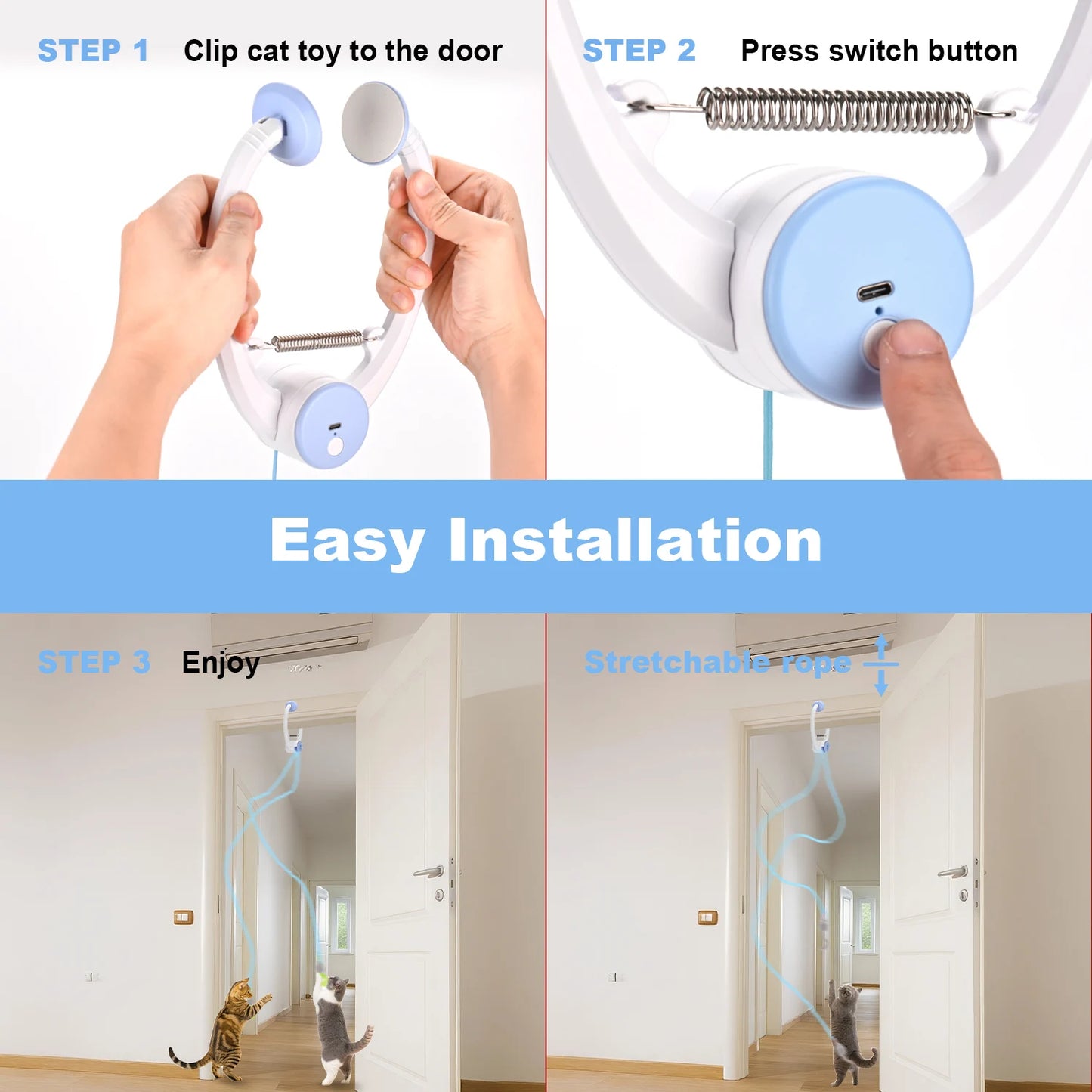 STEP 1 Clip cat toy to the door

STEP 2 Press switch button

Easy Installation

STEP 3 Enjoy

Stretchable rope